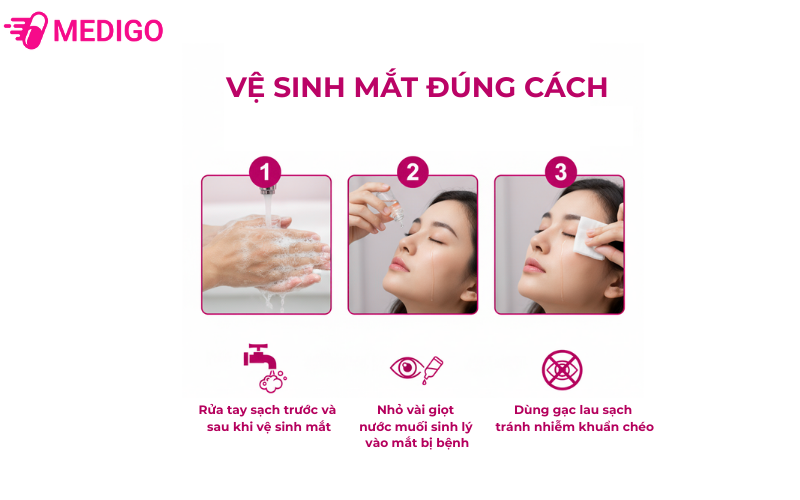 MEDIGO

VỆ SINH MẮT ĐÚNG CÁCH

1

2

3

Rửa tay sạch trước và sau khi vệ sinh mắt

Nhỏ vài giọt nước muối sinh lý vào mắt bị bệnh

Dùng gạc lau sạch tránh nhiễm khuẩn chéo